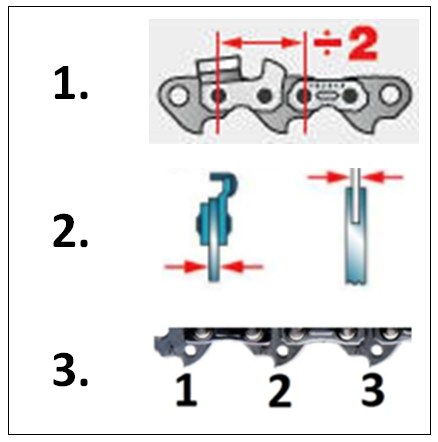 1.

$\div 2$

2.

3.

1 2 3