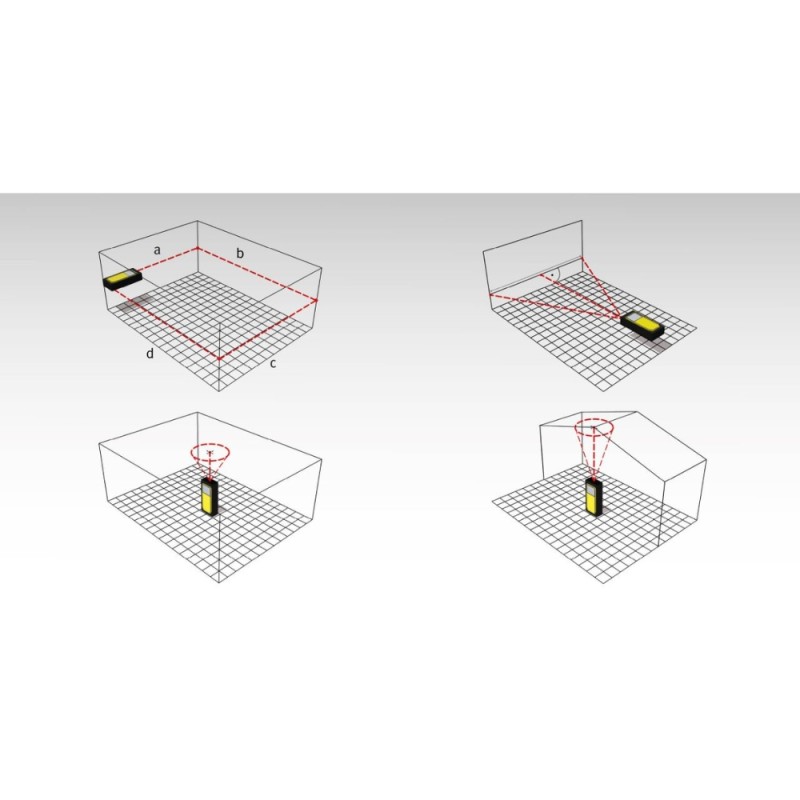 a
b
d
c